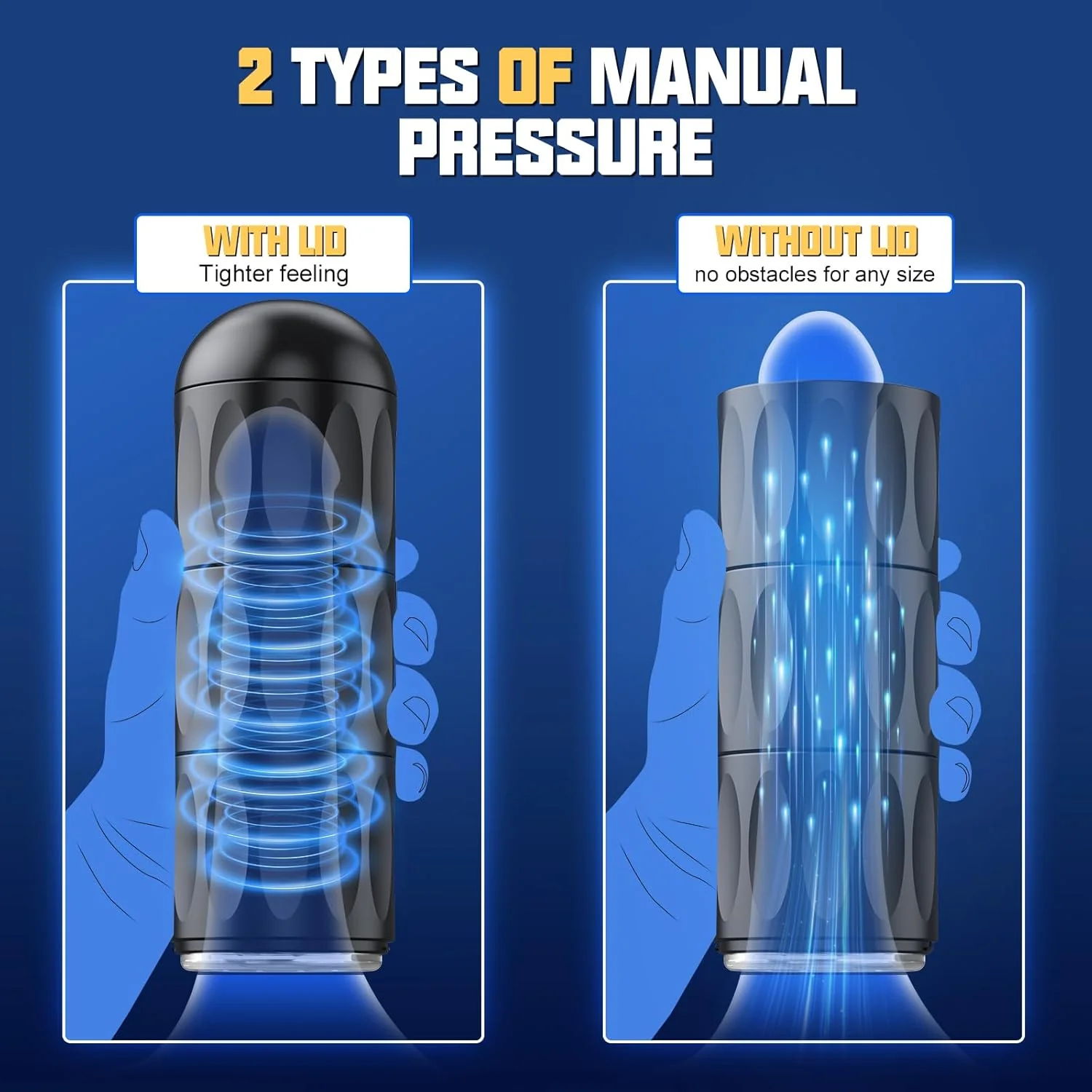 2 TYPES OF MANUAL PRESSURE

WITH LID
Tighter feeling

WITHOUT LID
no obstacles for any size