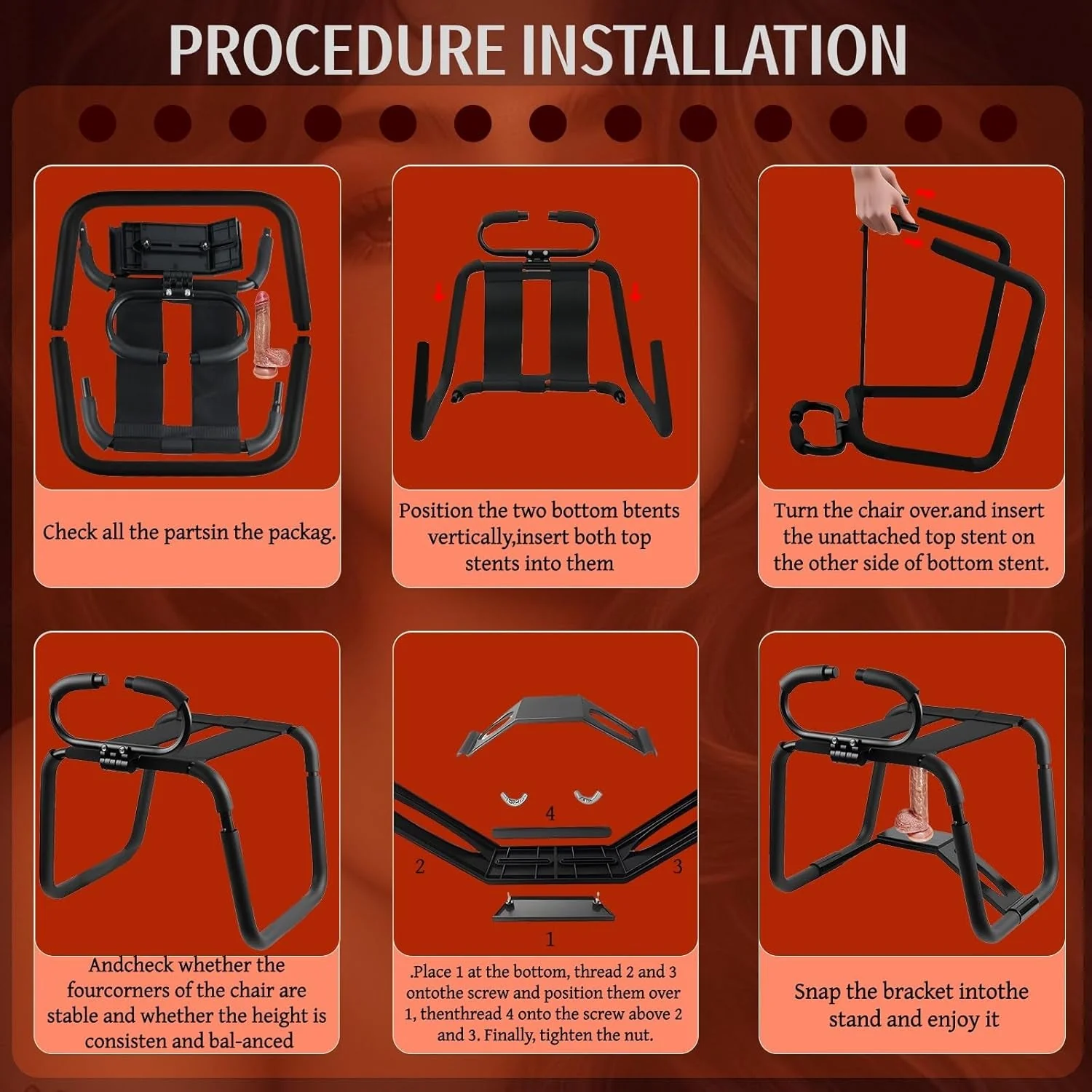 PROCEDURE INSTALLATION

Check all the partsin the packag.

Position the two bottom btents vertically,insert both top stents into them

Turn the chair over.and insert the unattached top stent on the other side of bottom stent.

Andcheck whether the fourcorners of the chair are stable and whether the height is consisten and bal-anced

4
2
3
1

.Place 1 at the bottom, thread 2 and 3 ontothe screw and position them over 1, thenthread 4 onto the screw above 2 and 3. Finally, tighten the nut.

Snap the bracket intothe stand and enjoy it