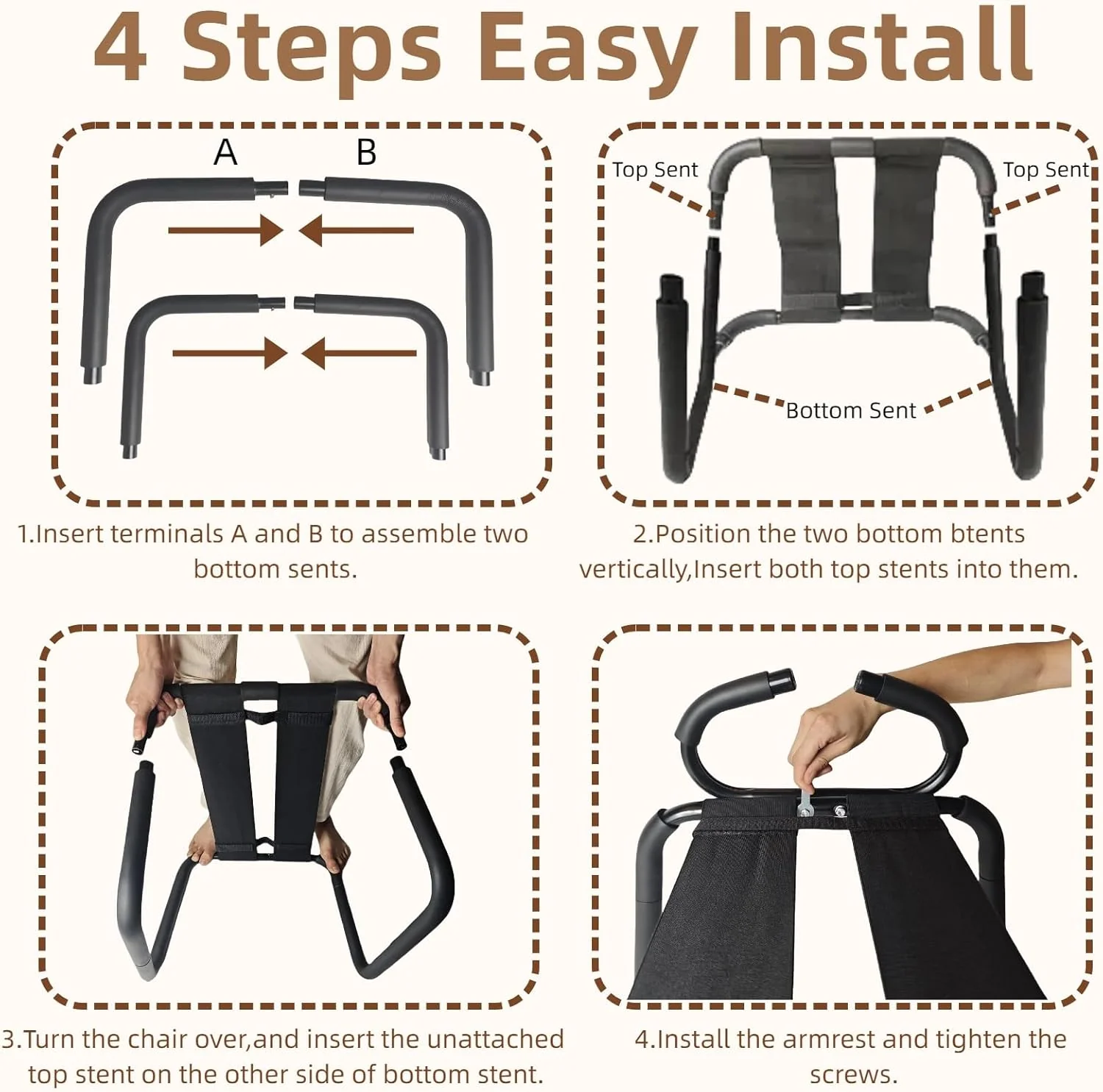 4 Steps Easy Install

A B

1.Insert terminals A and B to assemble two bottom sents.

Top Sent Top Sent

Bottom Sent

2.Position the two bottom btents vertically,Insert both top stents into them.

3.Turn the chair over,and insert the unattached top stent on the other side of bottom stent.

4.Install the armrest and tighten the screws.